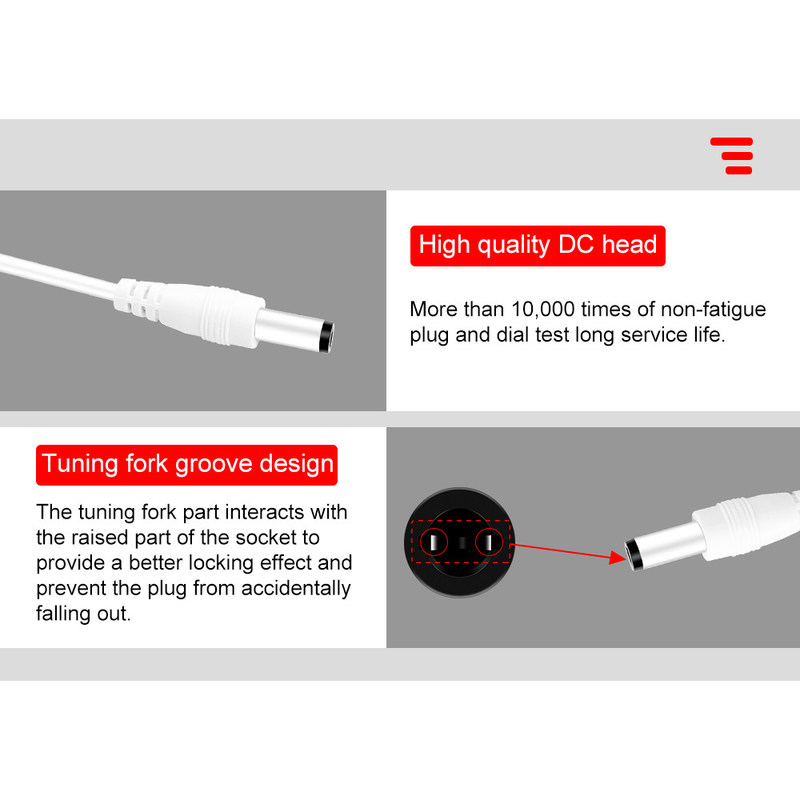 High quality DC head

More than 10,000 times of non-fatigue plug and dial test long service life.

Tuning fork groove design

The tuning fork part interacts with the raised part of the socket to provide a better locking effect and prevent the plug from accidentally falling out.